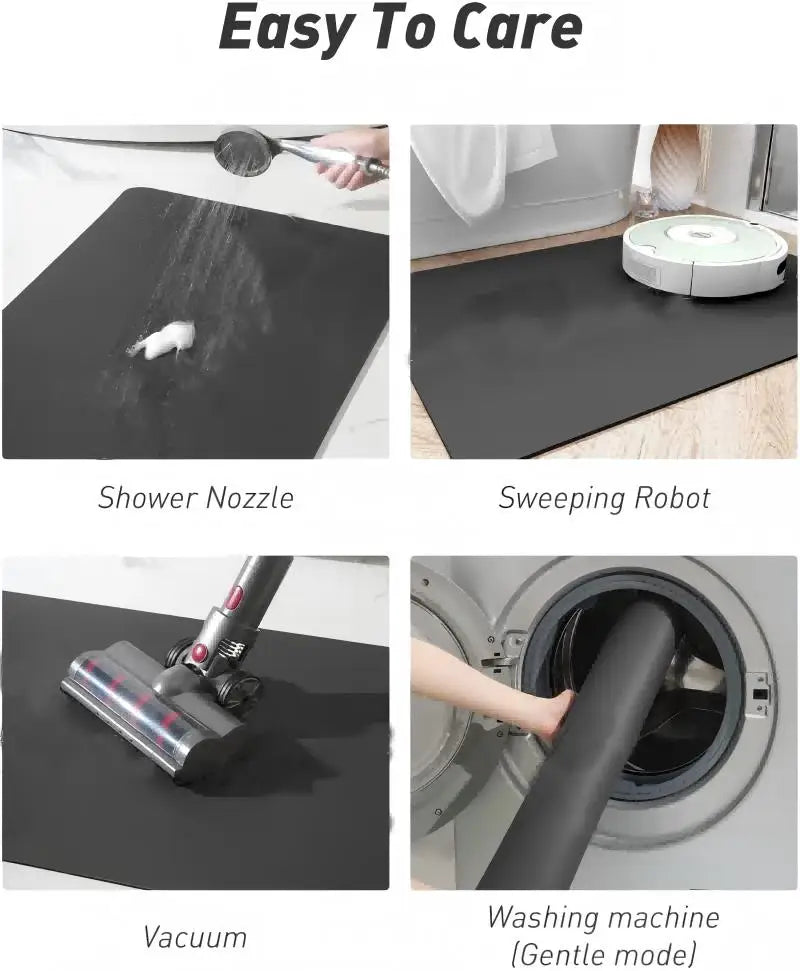 Easy To Care

Shower Nozzle

Sweeping Robot

Vacuum

Washing machine
(Gentle mode)